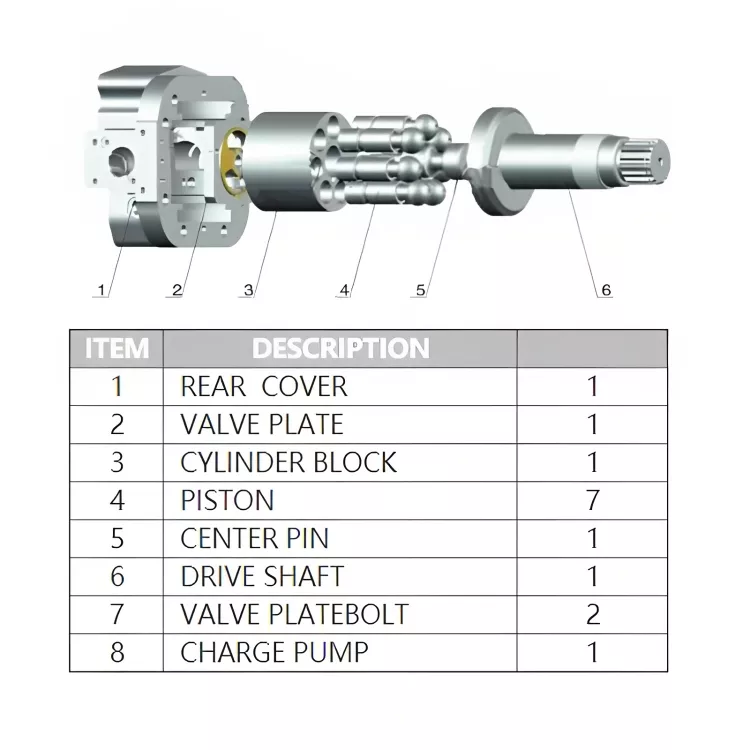 1 2 3 4 5 6

| ITEM | DESCRIPTION | |
|---|---|---|
| 1 | REAR COVER | 1 |
| 2 | VALVE PLATE | 1 |
| 3 | CYLINDER BLOCK | 1 |
| 4 | PISTON | 7 |
| 5 | CENTER PIN | 1 |
| 6 | DRIVE SHAFT | 1 |
| 7 | VALVE PLATEBOLT | 2 |
| 8 | CHARGE PUMP | 1 |